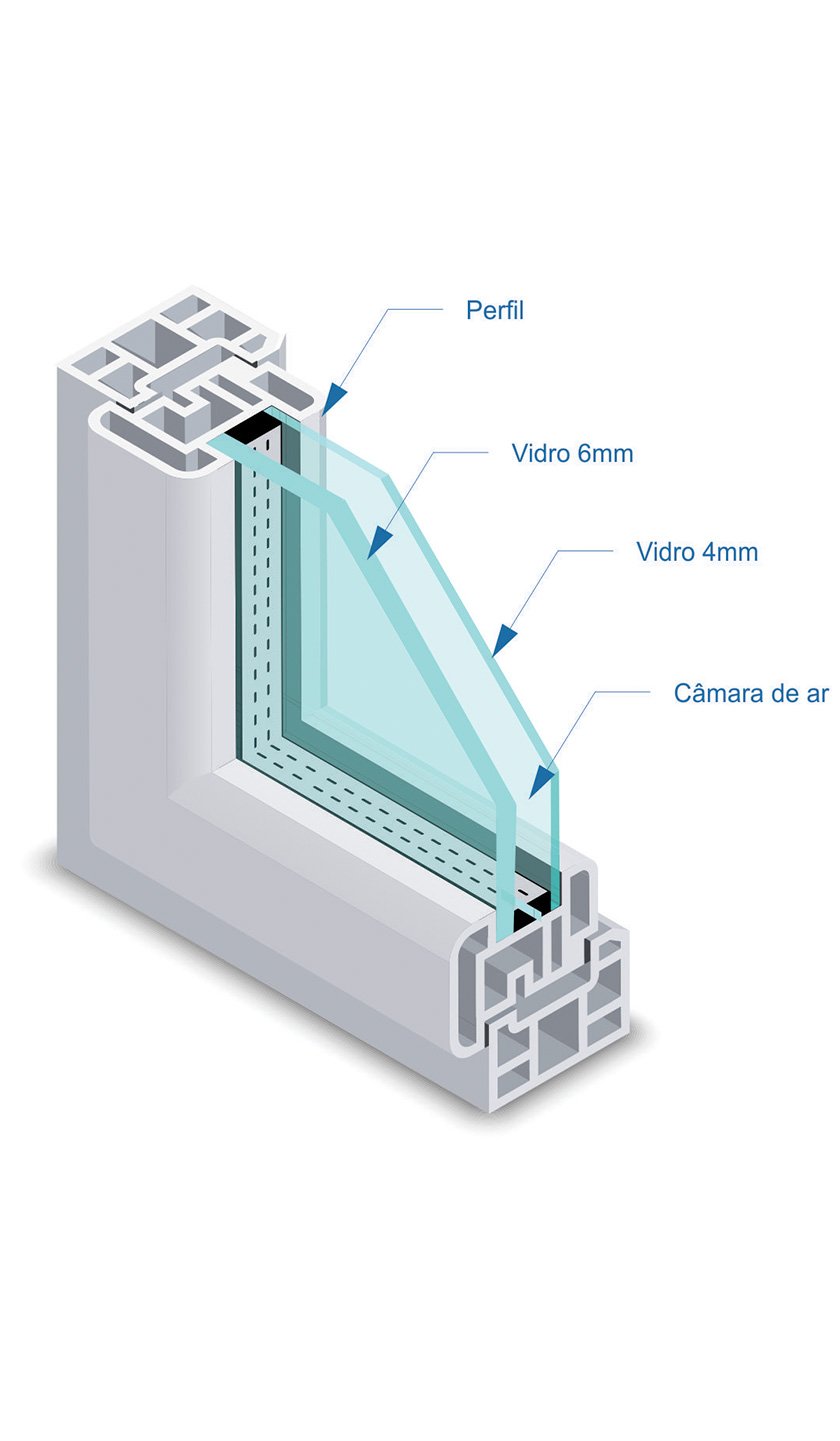 Perfil

Vidro 6mm

Vidro 4mm

Câmara de ar